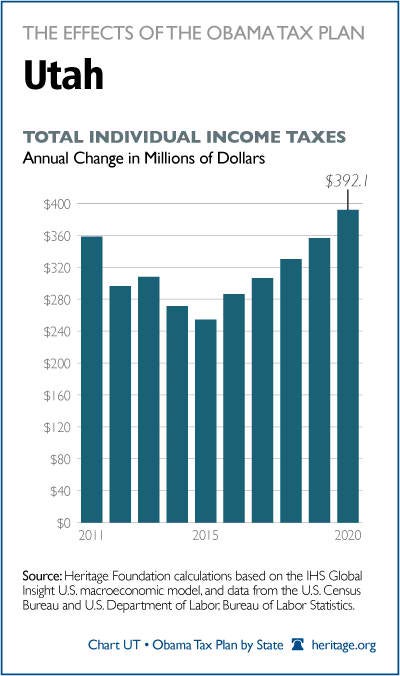 THE EFFECTS OF THE OBAMA TAX PLAN

Utah

TOTAL INDIVIDUAL INCOME TAXES
Annual Change in Millions of Dollars

$392.1

$400
$360
$320
$280
$240
$200
$160
$120
$80
$40
$0

2011
2015
2020

Source: Heritage Foundation calculations based on the IHS Global Insight U.S. macroeconomic model, and data from the U.S. Census Bureau and U.S. Department of Labor, Bureau of Labor Statistics.

Chart UT • Obama Tax Plan by State heritage.org